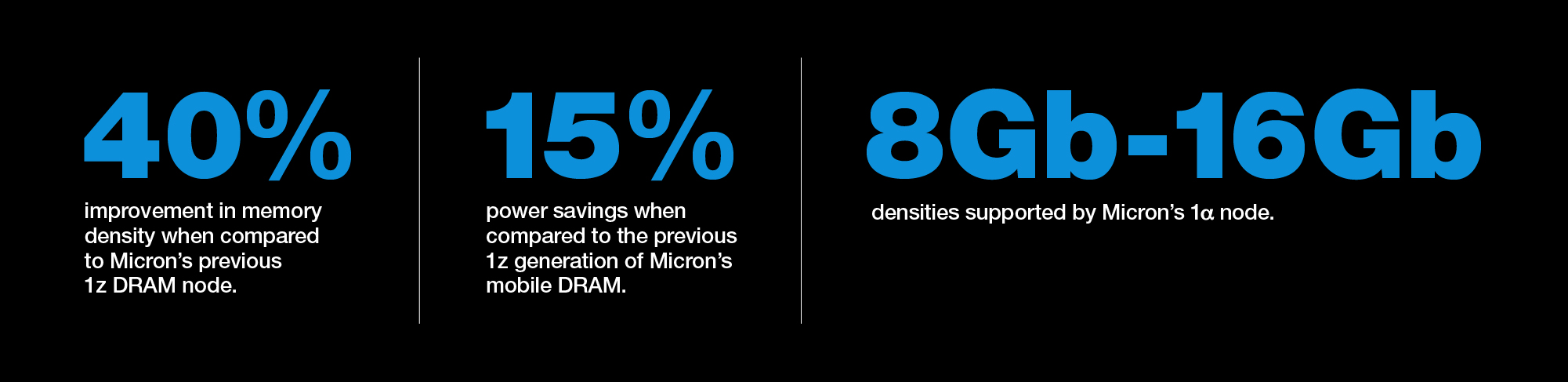 40%

improvement in memory density when compared to Micron’s previous 1z DRAM node.

15%

power savings when compared to the previous 1z generation of Micron’s mobile DRAM.

8Gb-16Gb

densities supported by Micron’s 1α node.