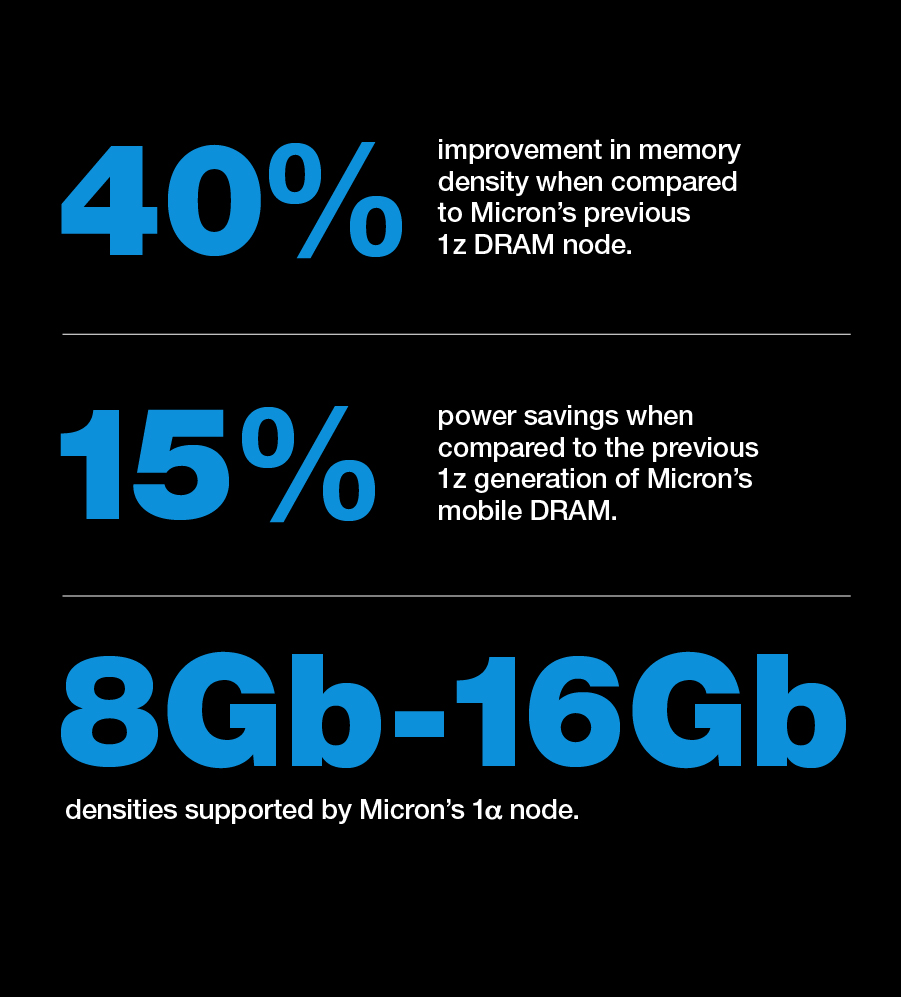 40%

improvement in memory density when compared to Micron's previous 1z DRAM node.

15%

power savings when compared to the previous 1z generation of Micron's mobile DRAM.

8Gb-16Gb

densities supported by Micron's 1α node.